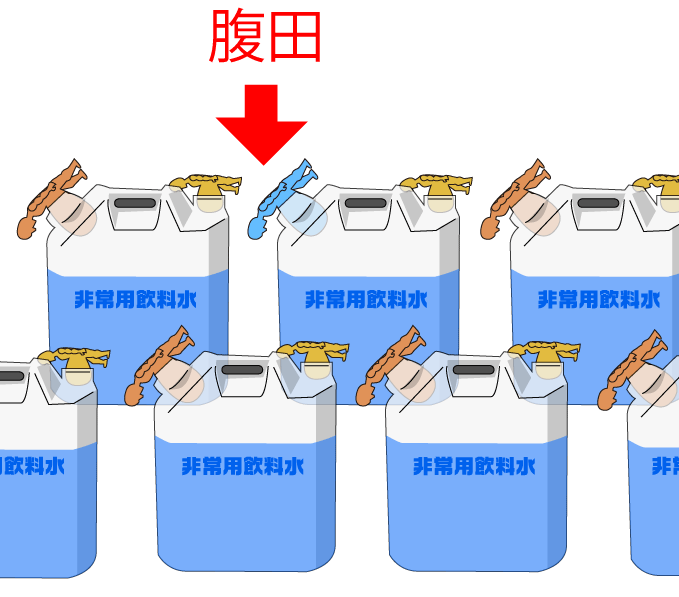 腹田

非常用飲料水

非常用飲料水

非常用飲料水

飲料水

非常用飲料水

非常用飲料水

非